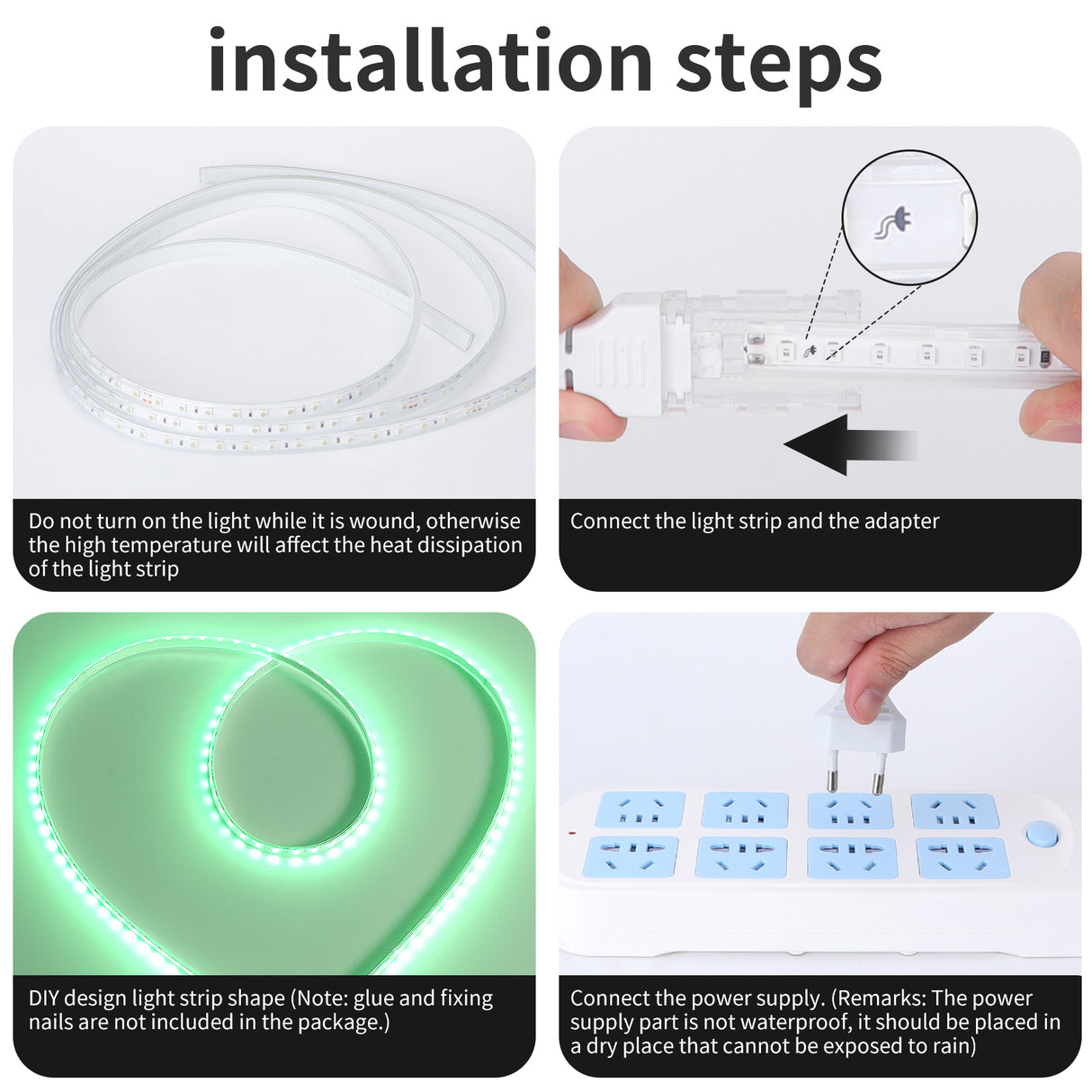 installation steps

Do not turn on the light while it is wound, otherwise the high temperature will affect the heat dissipation of the light strip

Connect the light strip and the adapter

DIY design light strip shape (Note: glue and fixing nails are not included in the package.)

Connect the power supply. (Remarks: The power supply part is not waterproof, it should be placed in a dry place that cannot be exposed to rain)