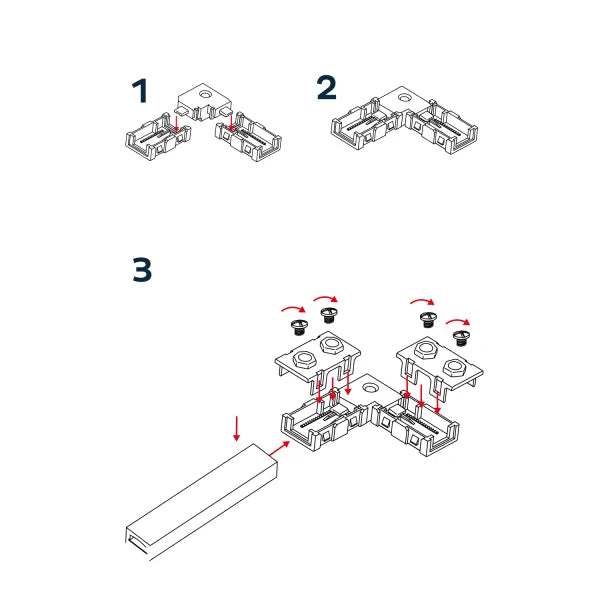 1

2

3