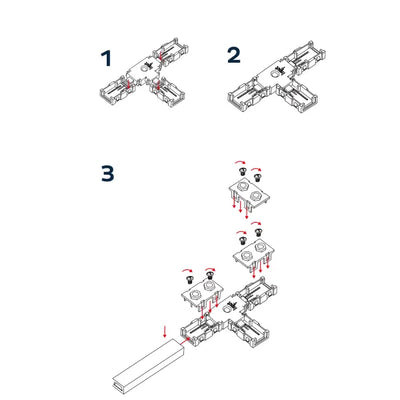 1

2

3