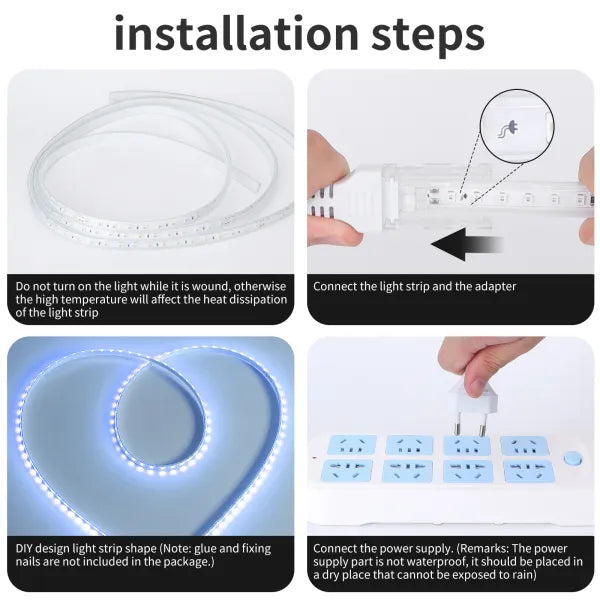 installation steps

Do not turn on the light while it is wound, otherwise the high temperature will affect the heat dissipation of the light strip

Connect the light strip and the adapter

DIY design light strip shape (Note: glue and fixing nails are not included in the package.)

Connect the power supply. (Remarks: The power supply part is not waterproof, it should be placed in a dry place that cannot be exposed to rain)