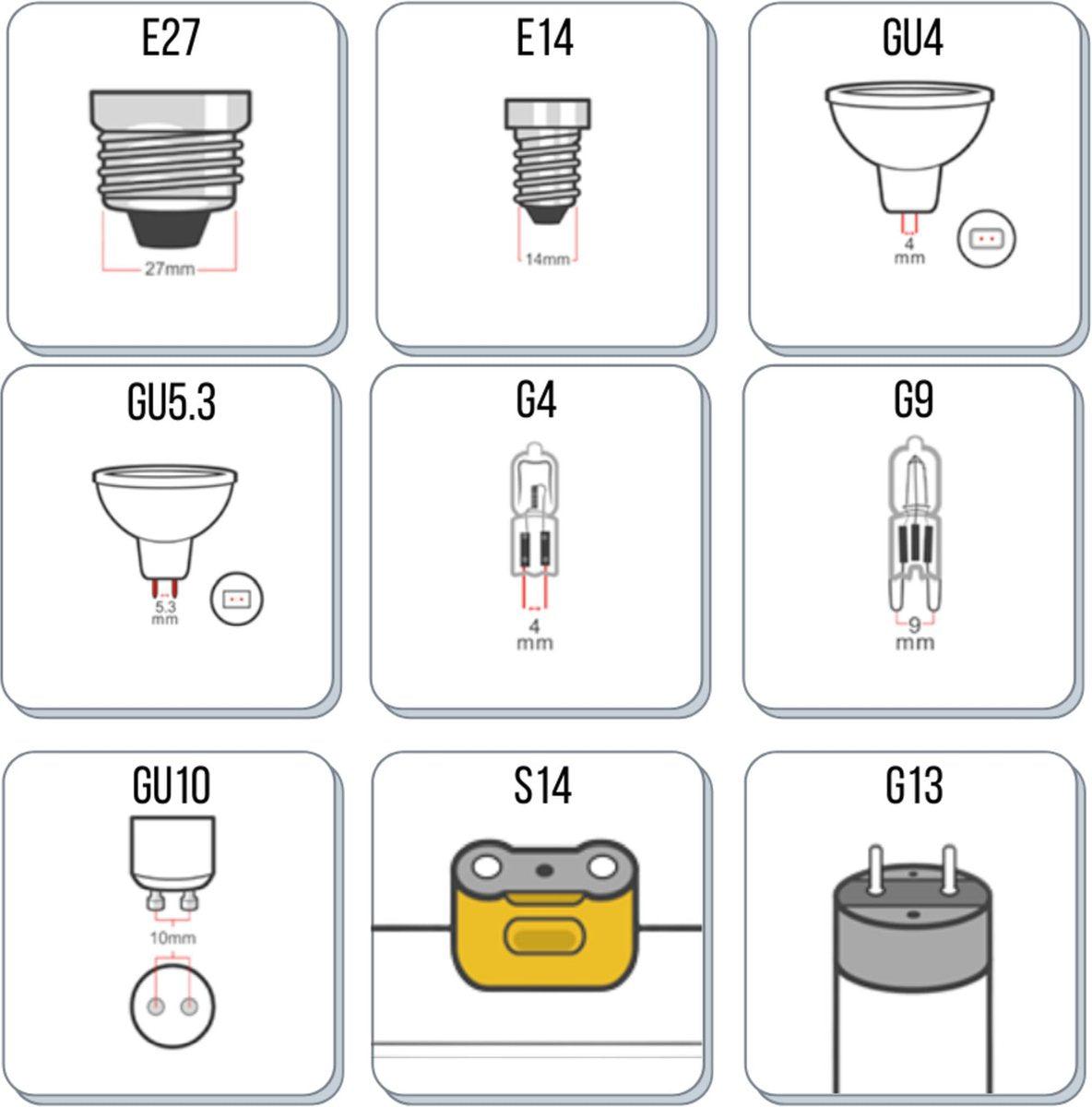 E27

27mm

E14

14mm

GU4

4 mm

GU5.3

5.3 mm

G4

4 mm

G9

9 mm

GU10

10mm

S14

G13